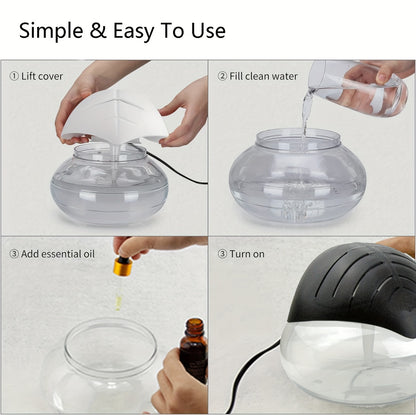 Simple & Easy To Use

① Lift cover

② Fill clean water

③ Add essential oil

③ Turn on