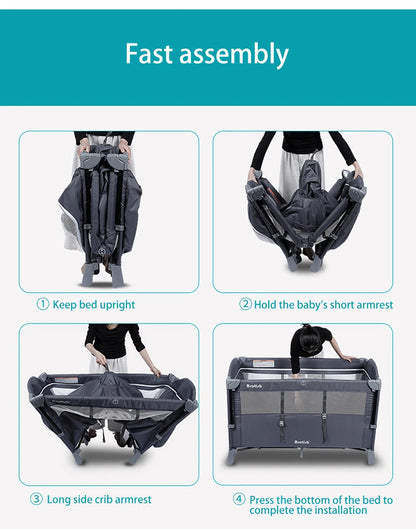 Fast assembly

① Keep bed upright

② Hold the baby's short armrest

③ Long side crib armrest

④ Press the bottom of the bed to complete the installation