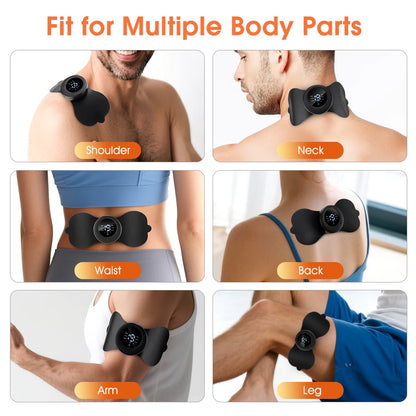 Fit for Multiple Body Parts

Shoulder

Neck

Waist

Back

Arm

Leg