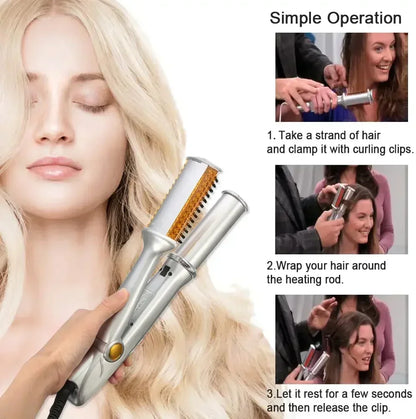 Simple Operation

1. Take a strand of hair and clamp it with curling clips.

2.Wrap your hair around the heating rod.

3.Let it rest for a few seconds and then release the clip.