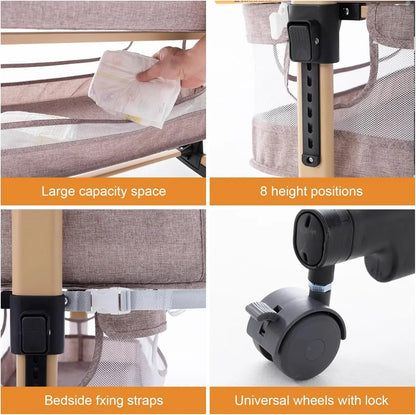 Large capacity space

8 height positions

Bedside fxing straps

Universal wheels with lock