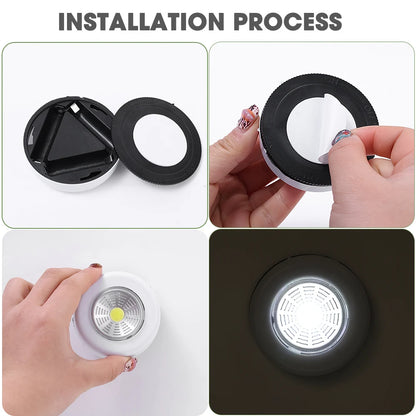 INSTALLATION PROCESS