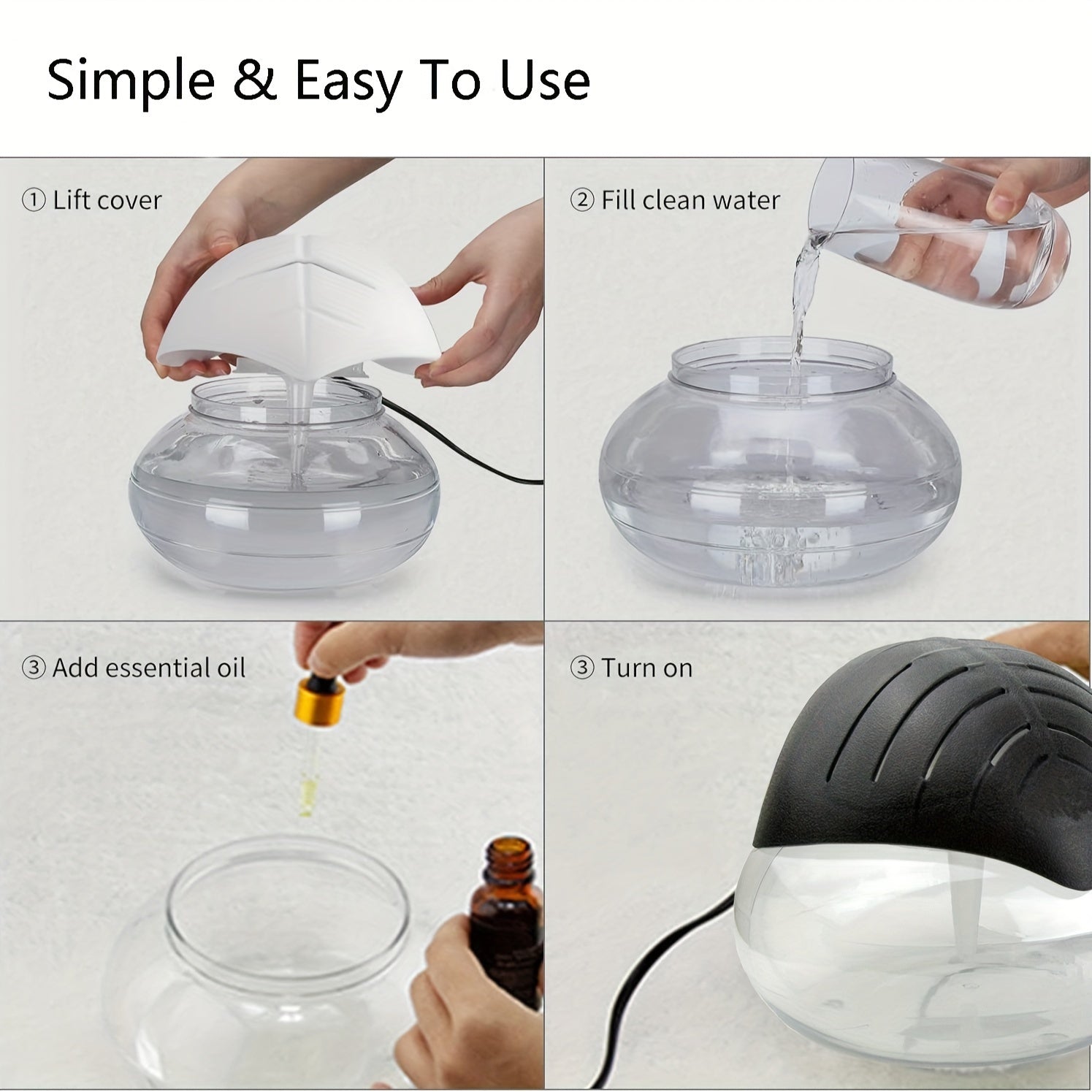 Simple & Easy To Use

① Lift cover

② Fill clean water

③ Add essential oil

③ Turn on