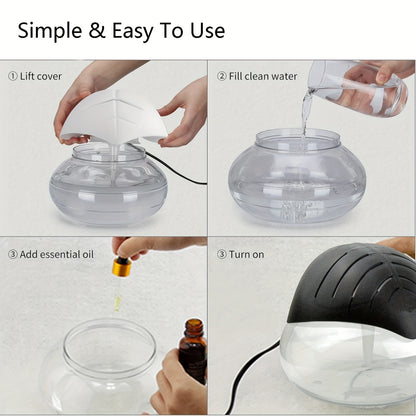 Simple & Easy To Use

① Lift cover

② Fill clean water

③ Add essential oil

③ Turn on